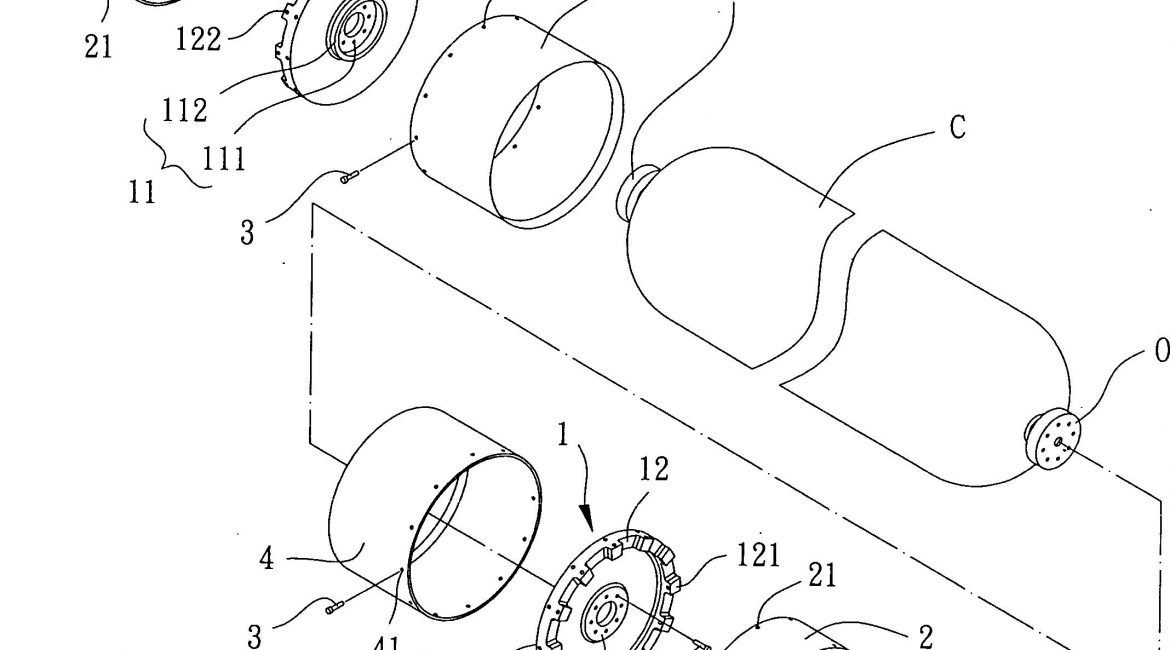 21
122
112
111
11
3
C
0
1
12
121
21
4
3
41
2