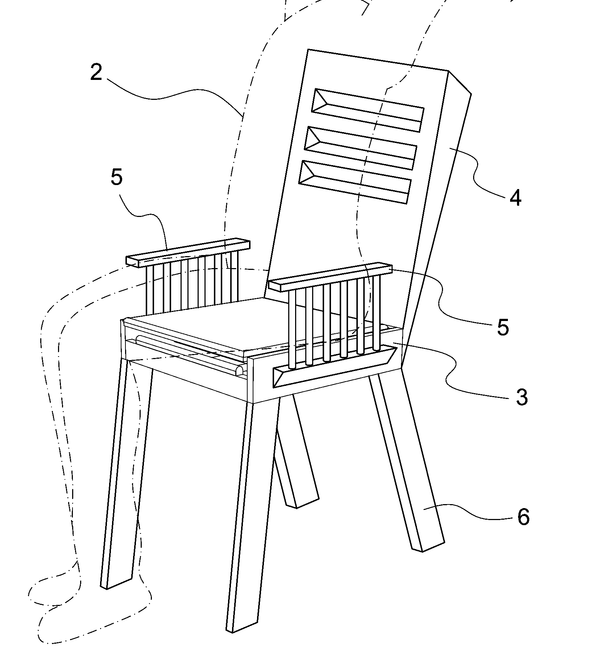 2

5

4

5

3

6