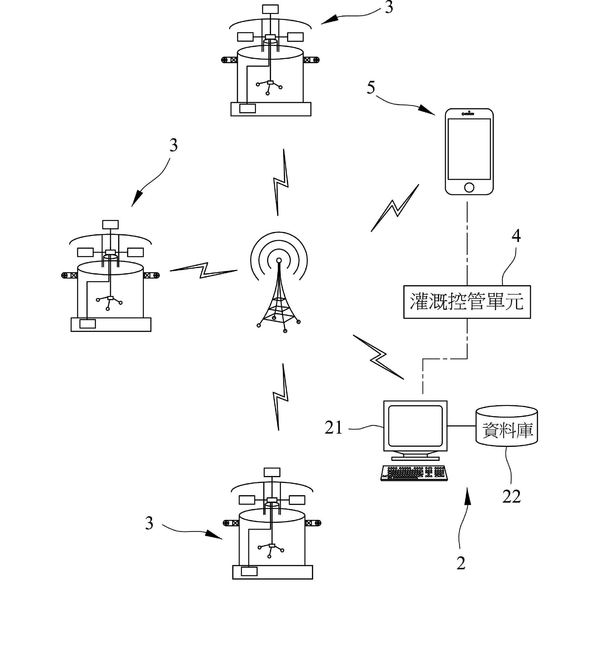 3

5

3

4

灌溉控管單元

21

資料庫

22

3

2